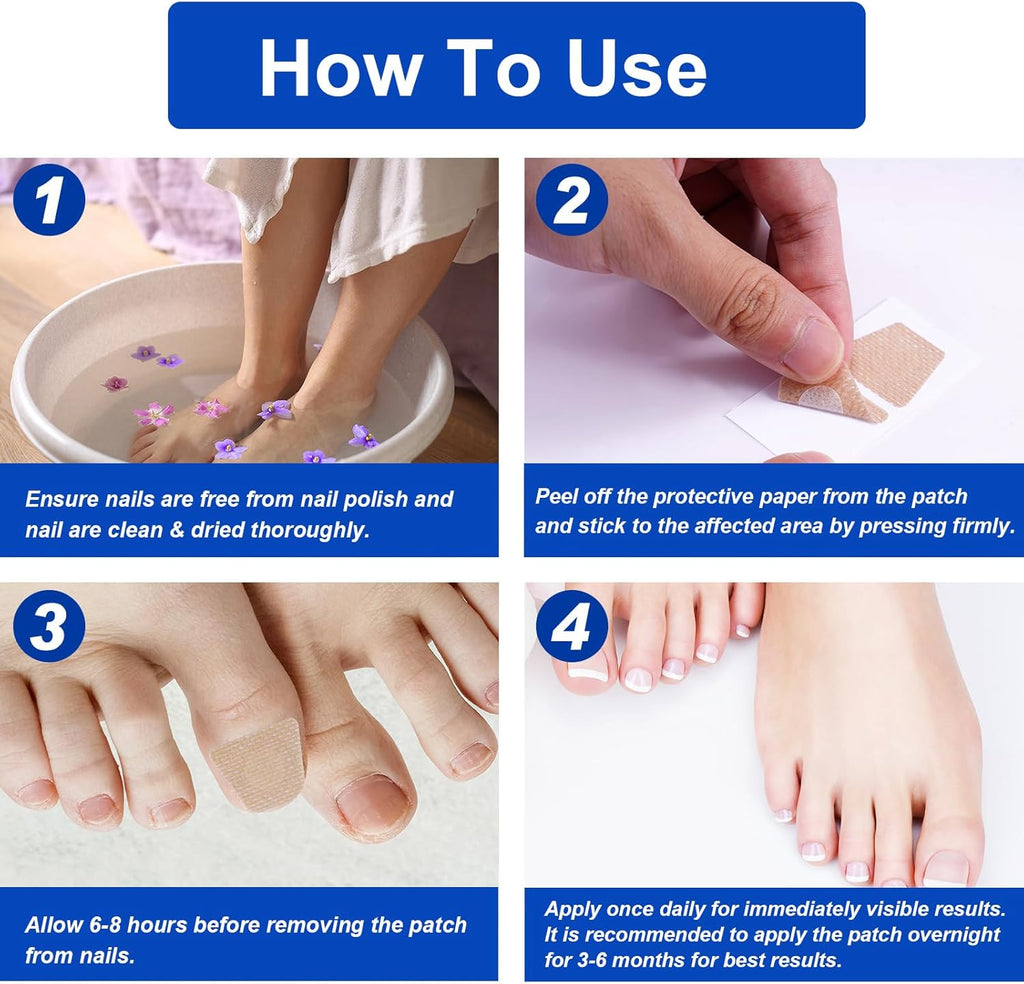 How To Use

1

Ensure nails are free from nail polish and nail are clean & dried thoroughly.

2

Peel off the protective paper from the patch and stick to the affected area by pressing firmly.

3

Allow 6-8 hours before removing the patch from nails.

4

Apply once daily for immediately visible results. It is recommended to apply the patch overnight for 3-6 months for best results.