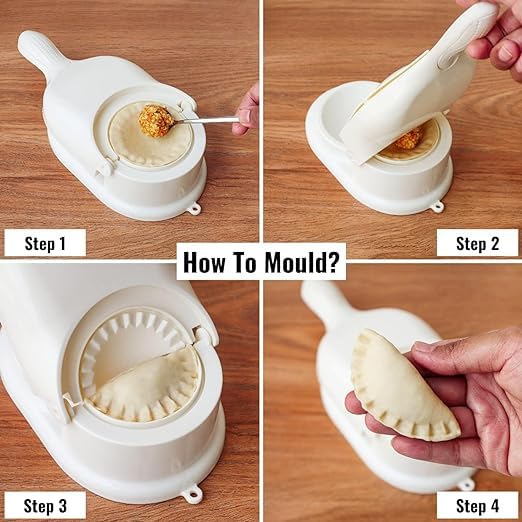 Step 1

Step 2

How To Mould?

Step 3

Step 4