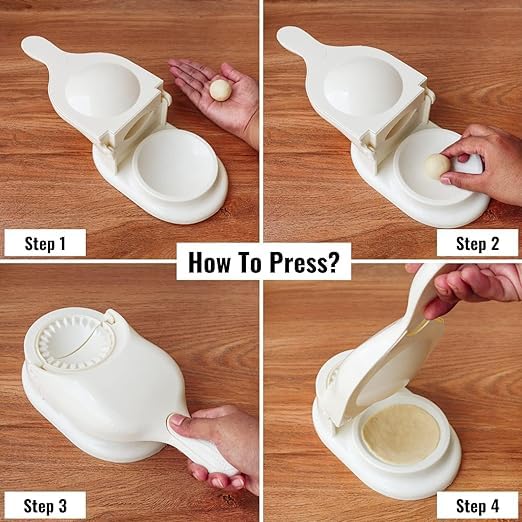 Step 1

Step 2

How To Press?

Step 3

Step 4